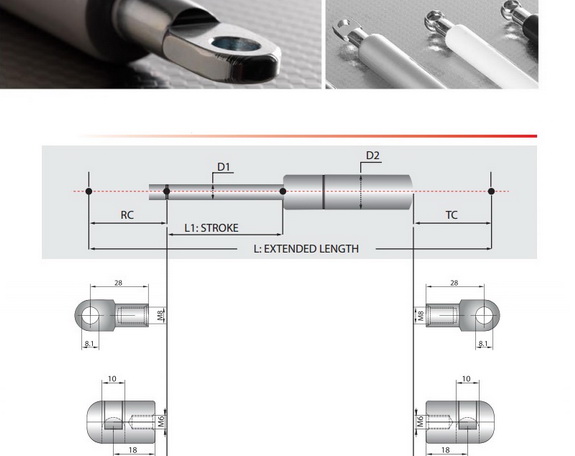 D1

D2

RC

L1: STROKE

TC

L: EXTENDED LENGTH

28

M8

8.1

28

M8

8.1

10

M6

18

10

M6

18